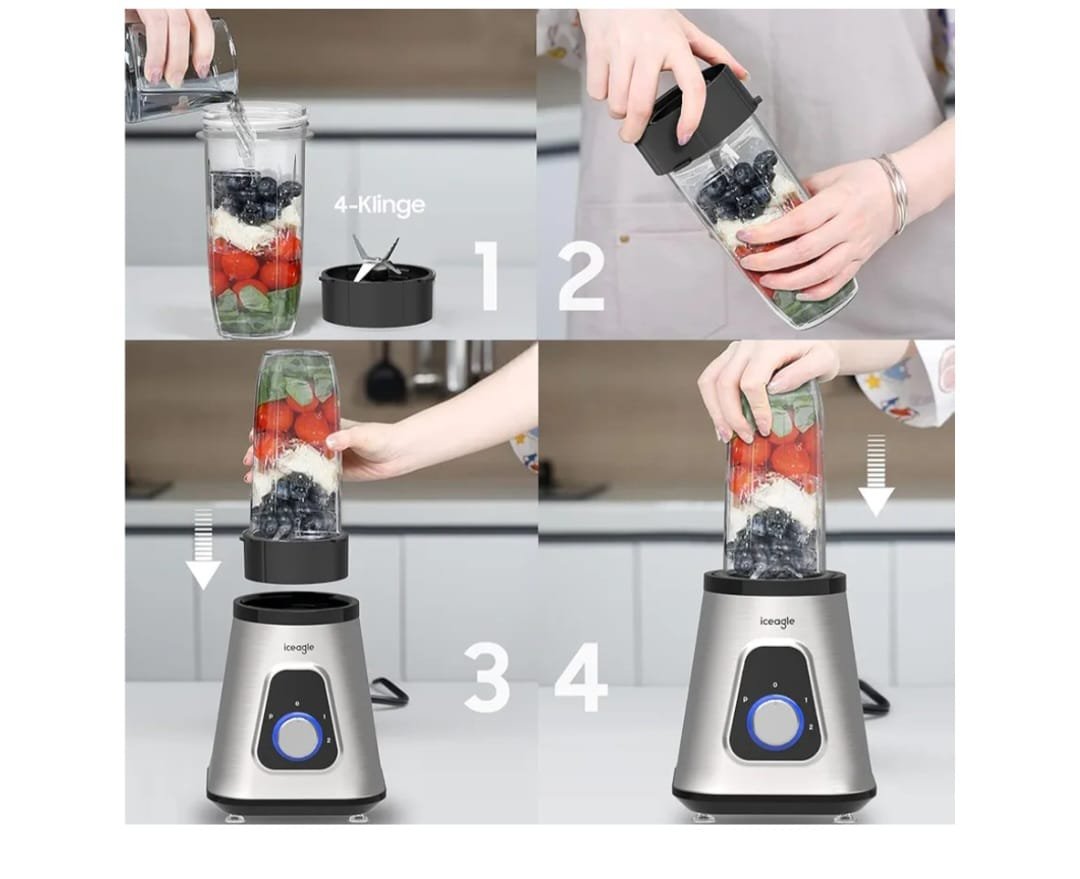 4-Klinge

1

2

iceagle

P 0 1 2

3

4

iceagle

P 0 1 2